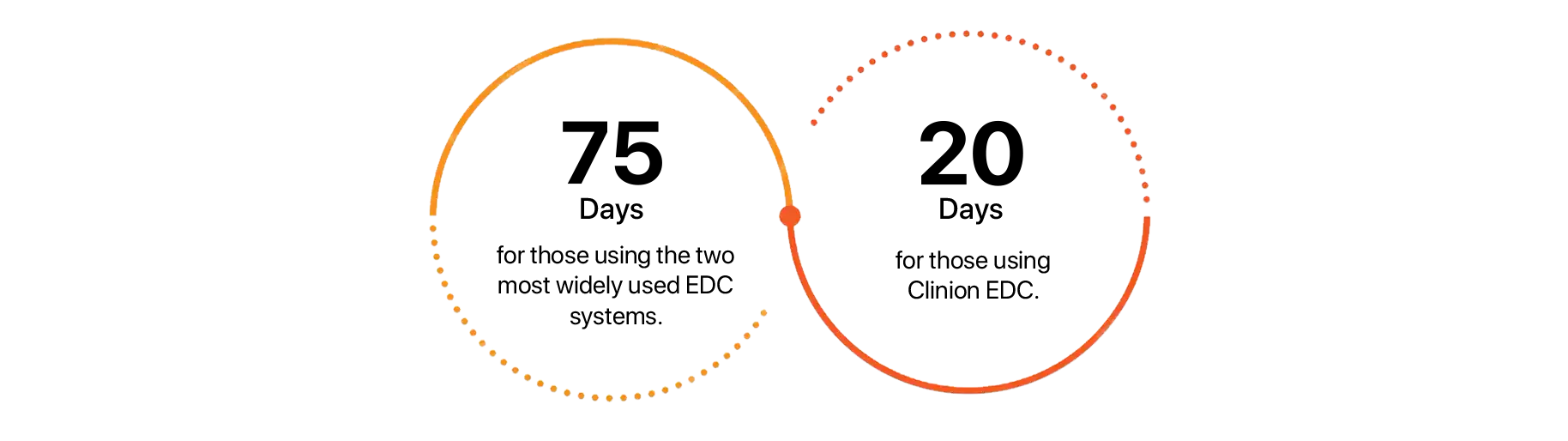 75
Days
for those using the two most widely used EDC systems.

20
Days
for those using Clinion EDC.